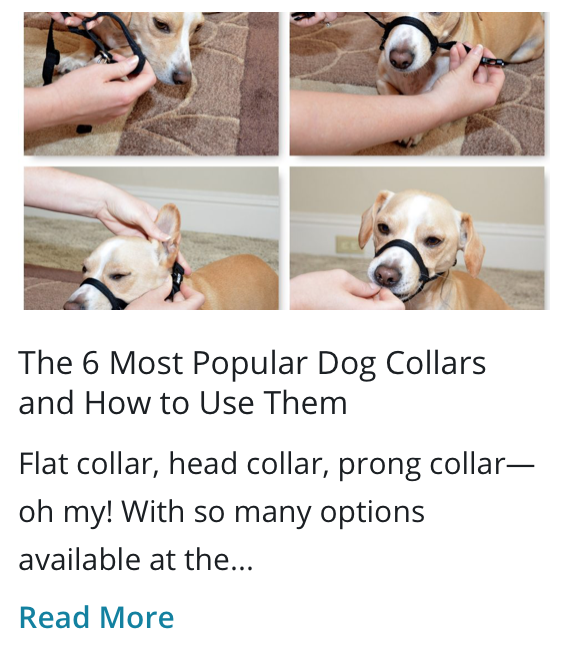 The 6 Most Popular Dog Collars and How to Use Them

Flat collar, head collar, prong collar—oh my! With so many options available at the...

Read More